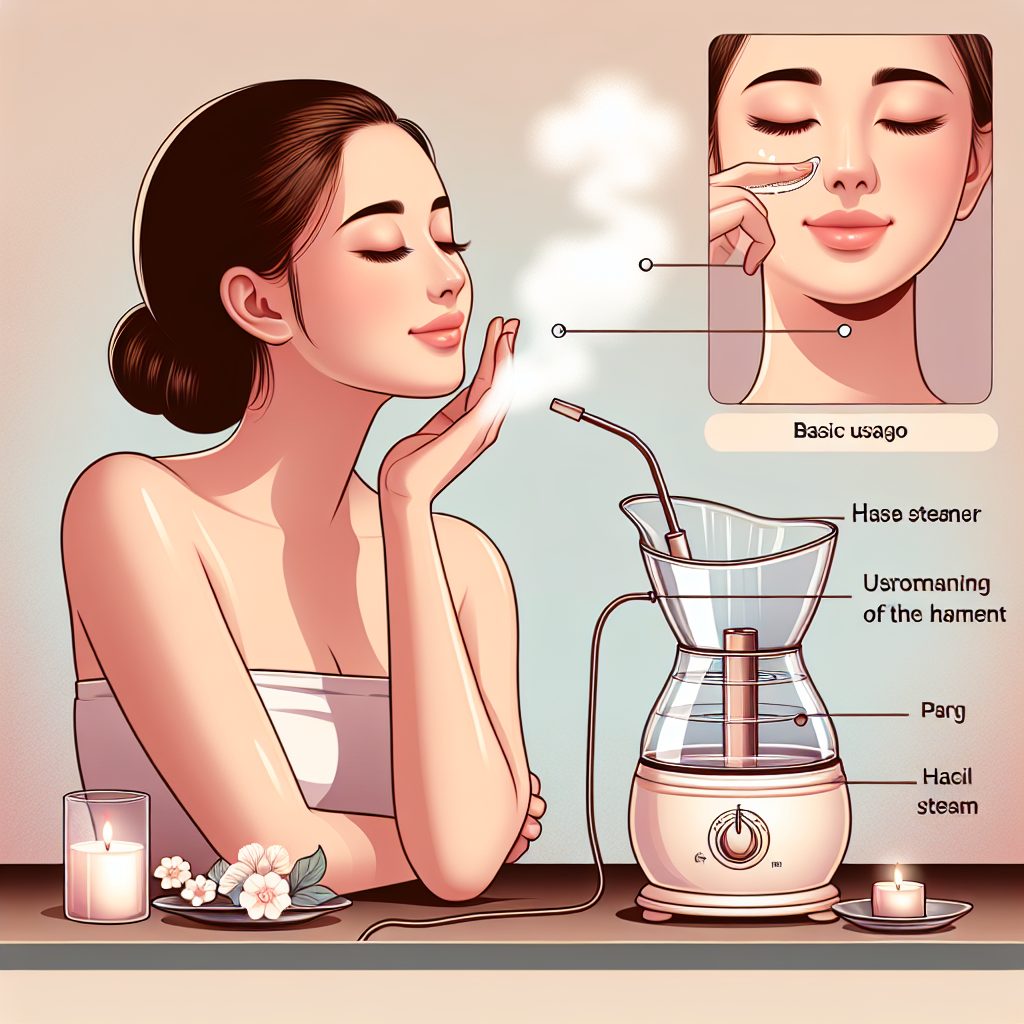 Basic usago

Hase steaner

Usromaning of the hament

Parg

Hacil steam